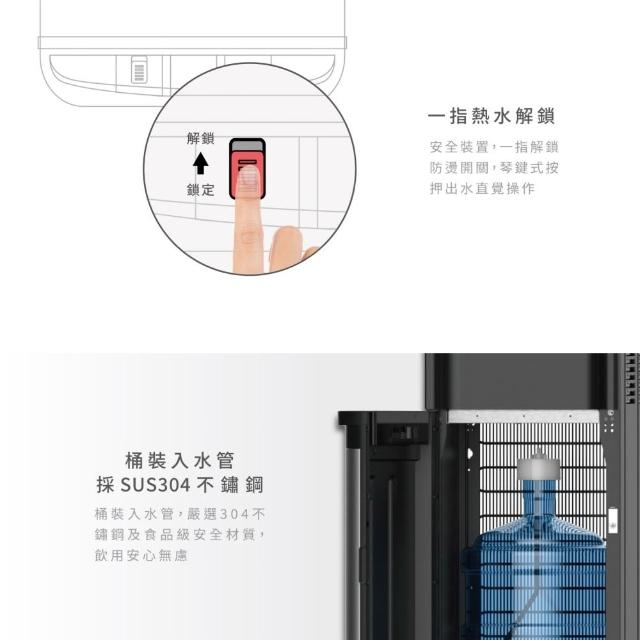 解鎖
鎖定

一指熱水解鎖

安全裝置，一指解鎖防燙開關，琴鍵式按押出水直覺操作

桶裝入水管
採 SUS304 不鏽鋼

桶裝入水管，嚴選304不鏽鋼及食品級安全材質，飲用安心無慮