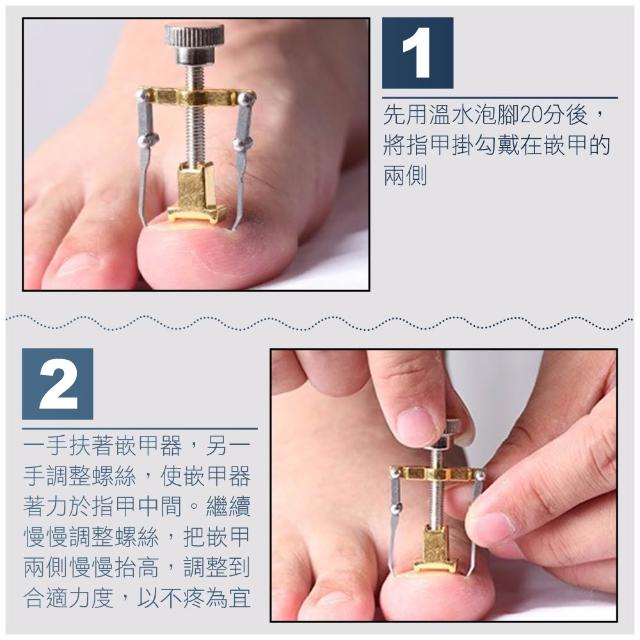 1

先用溫水泡腳20分後，將指甲掛勾戴在嵌甲的兩側

2

一手扶著嵌甲器，另一手調整螺絲，使嵌甲器著力於指甲中間。繼續慢慢調整螺絲，把嵌甲兩側慢慢抬高，調整到合適力度，以不疼為宜