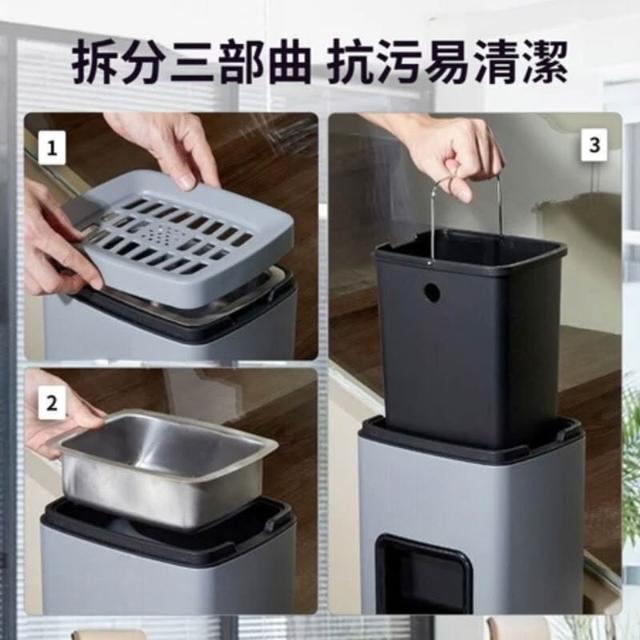 拆分三部曲 抗污易清潔

1

3

2