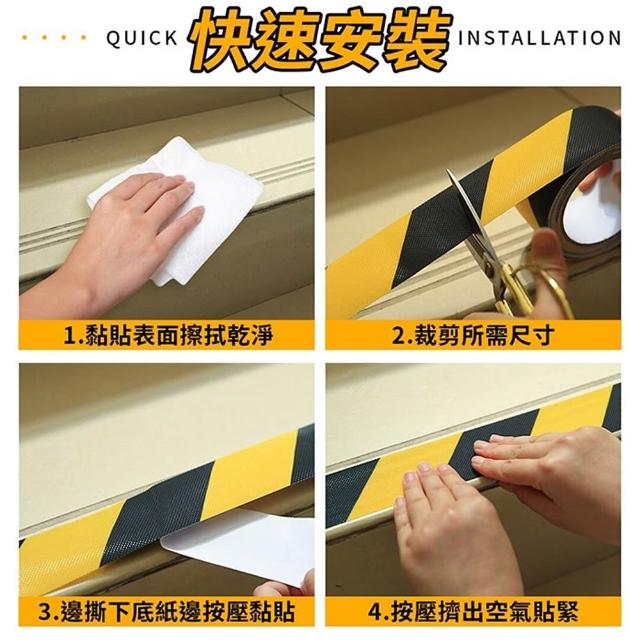 QUICK 快速安裝 INSTALLATION

1.黏貼表面擦拭乾淨

2.裁剪所需尺寸

3.邊撕下底紙邊按壓黏貼

4.按壓擠出空氣貼緊