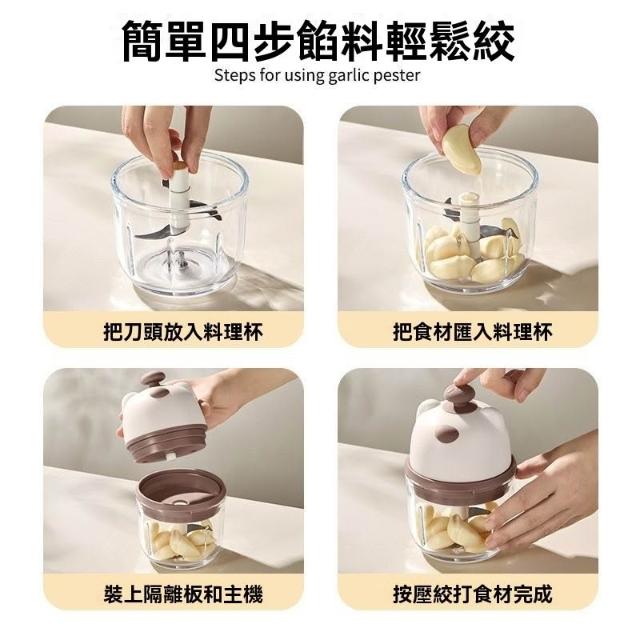 簡單四步餡料輕鬆絞
Steps for using garlic pester

把刀頭放入料理杯

把食材匯入料理杯

裝上隔離板和主機

按壓絞打食材完成