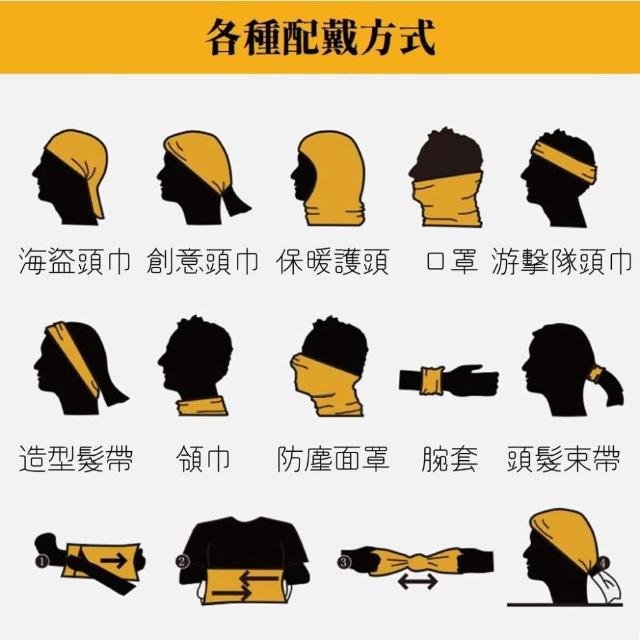 各種配戴方式

海盜頭巾 創意頭巾 保暖護頭 口罩 游擊隊頭巾

造型髮帶 領巾 防塵面罩 腕套 頭髮束帶

1 2 3 4