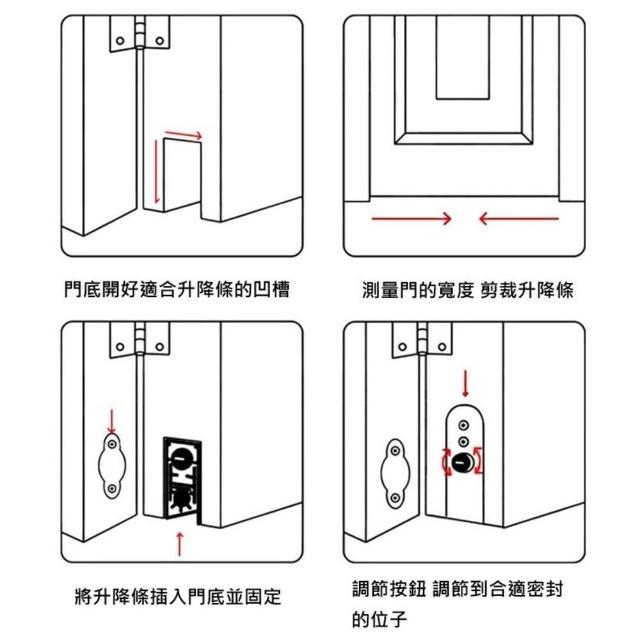 門底開好適合升降條的凹槽

測量門的寬度 剪裁升降條

將升降條插入門底並固定

調節按鈕 調節到合適密封的位子