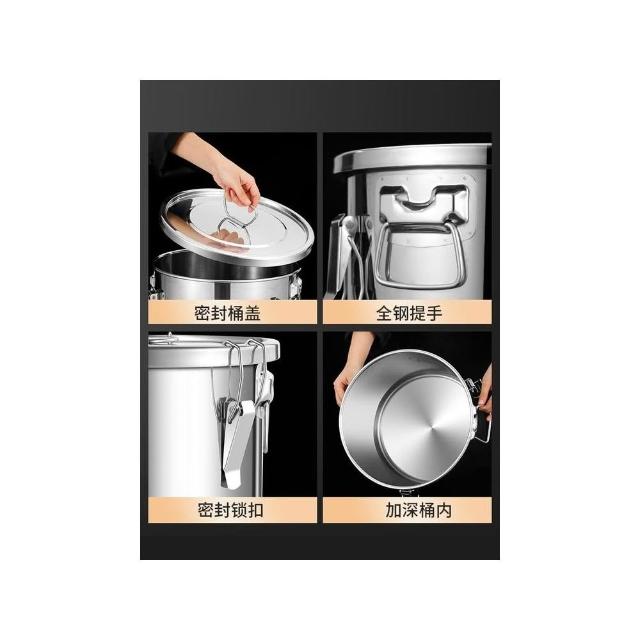 密封桶盖

全钢提手

密封锁扣

加深桶内