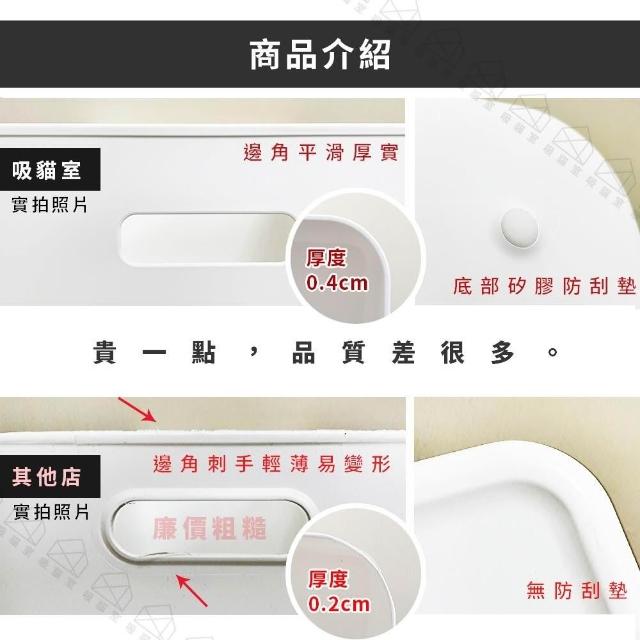 商品介紹

吸貓室
實拍照片

邊角平滑厚實

厚度
0.4cm

底部矽膠防刮墊

貴一點，品質差很多。

其他店
實拍照片

邊角刺手輕薄易變形

廉價粗糙

厚度
0.2cm

無防刮墊