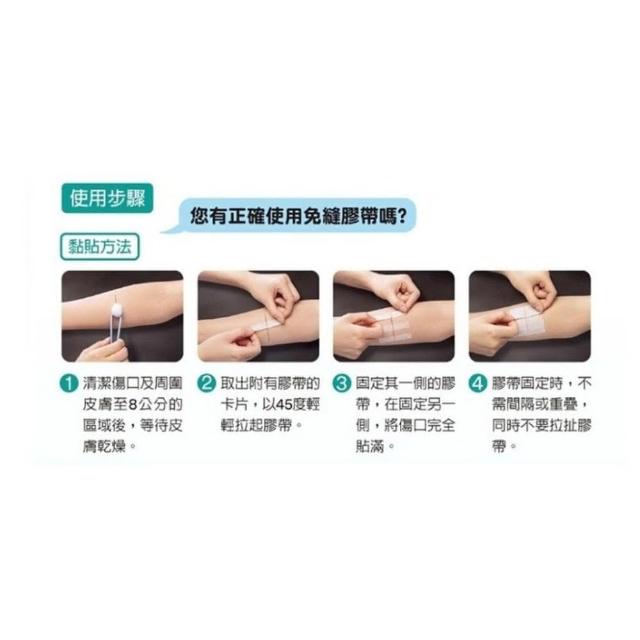 使用步驟

您有正確使用免縫膠帶嗎?

黏貼方法

1 清潔傷口及周圍皮膚至8公分的區域後，等待皮膚乾燥。

2 取出附有膠帶的卡片，以45度輕輕拉起膠帶。

3 固定其一側的膠帶，在固定另一側，將傷口完全貼滿。

4 膠帶固定時，不需間隔或重疊，同時不要拉扯膠帶。