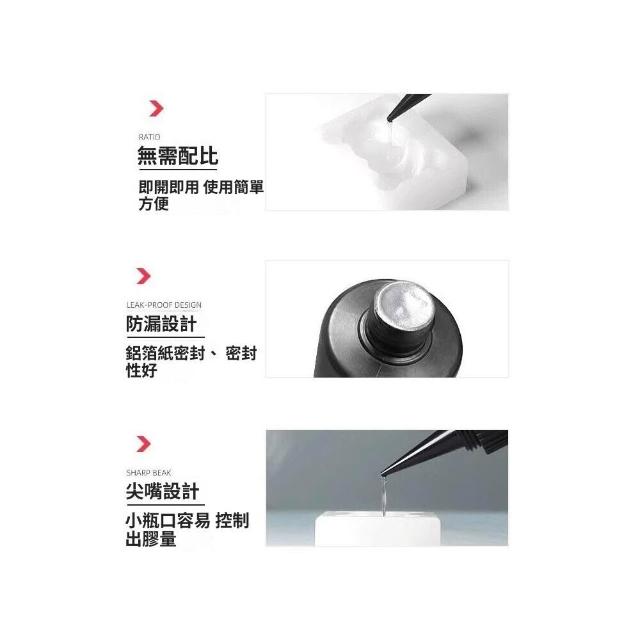 RATIO
無需配比

即開即用 使用簡單方便

LEAK-PROOF DESIGN
防漏設計

鋁箔紙密封、 密封性好

SHARP BEAK
尖嘴設計

小瓶口容易 控制出膠量