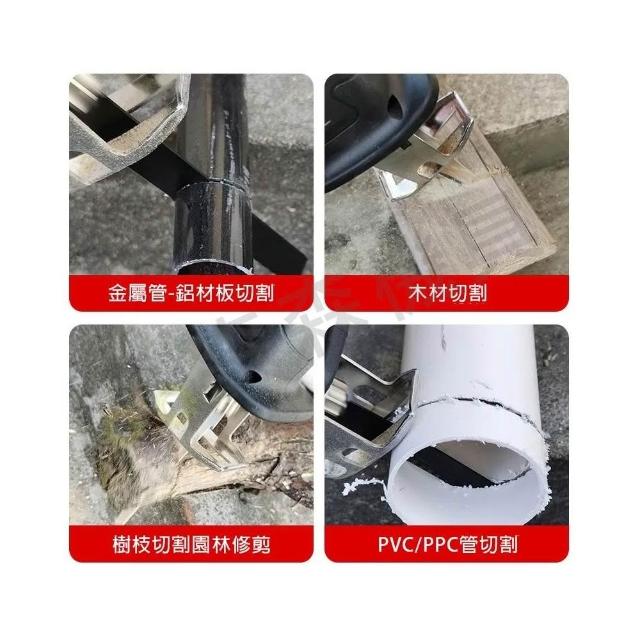 金屬管-鋁材板切割

木材切割

樹枝切割園林修剪

PVC/PPC管切割