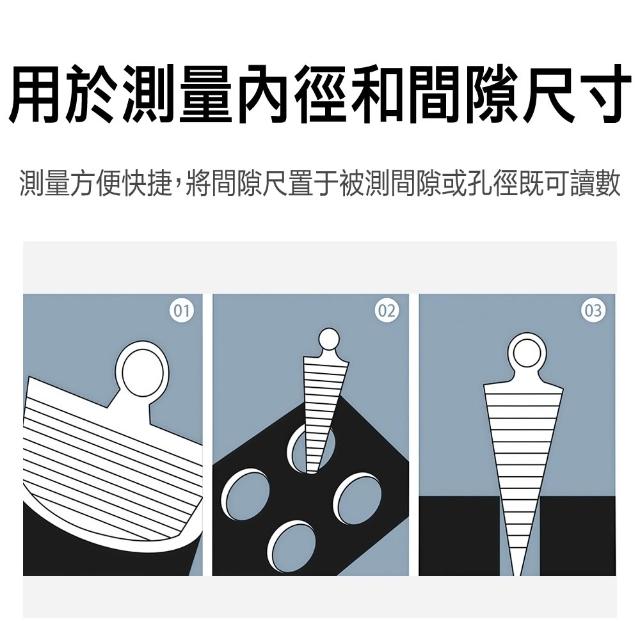 用於測量內徑和間隙尺寸

測量方便快捷，將間隙尺置于被測間隙或孔徑既可讀數

01

02

03