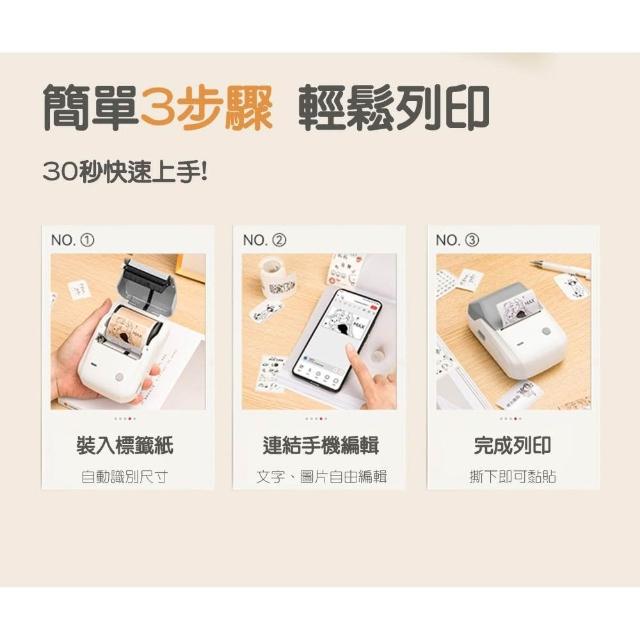 簡單3步驟 輕鬆列印

30秒快速上手!

NO. ①

裝入標籤紙

自動識別尺寸

NO. ②

連結手機編輯

文字、圖片自由編輯

NO. ③

完成列印

撕下即可黏貼