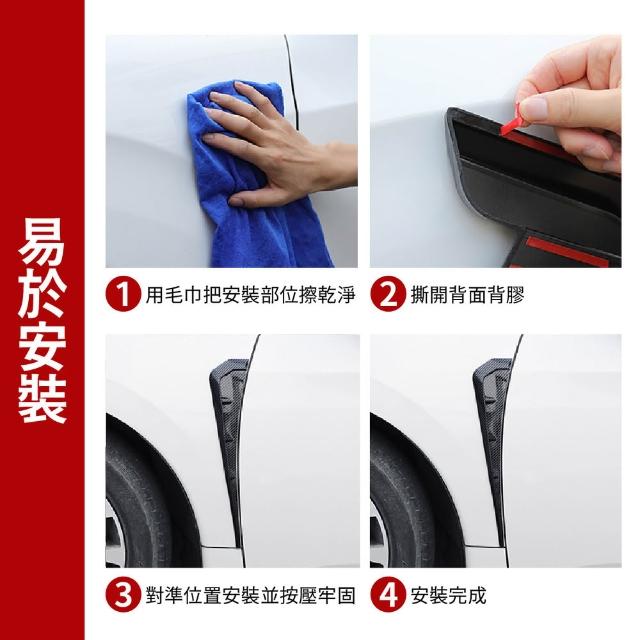 易於安裝

1 用毛巾把安裝部位擦乾淨

2 撕開背面背膠

3 對準位置安裝並按壓牢固

4 安裝完成