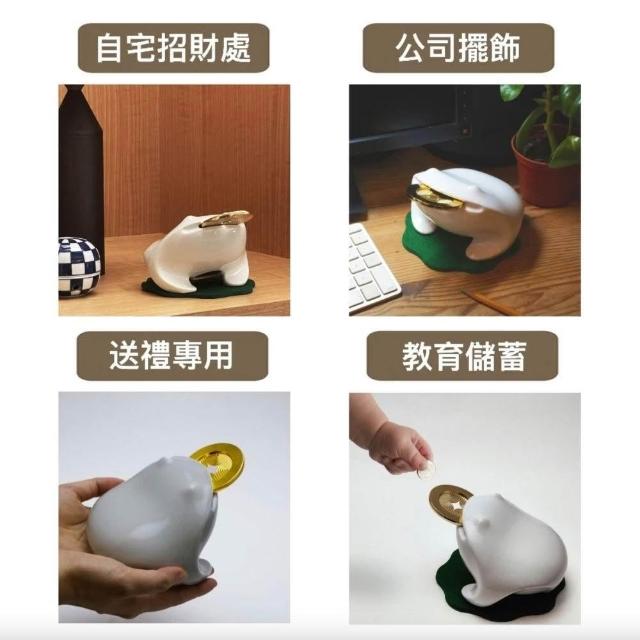 自宅招財處

公司擺飾

送禮專用

教育儲蓄