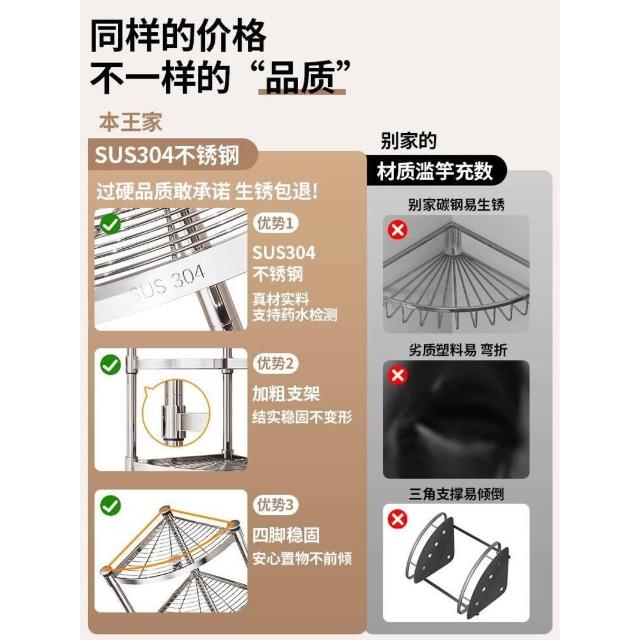 同样的价格
不一样的“品质”

本王家
SUS304不锈钢
过硬品质敢承诺 生锈包退!

SUS 304
优势1
SUS304
不锈钢
真材实料
支持药水检测

优势2
加粗支架
结实稳固不变形

优势3
四脚稳固
安心置物不前倾

别家的
材质滥竽充数

别家碳钢易生锈

劣质塑料易 弯折

三角支撑易倾倒