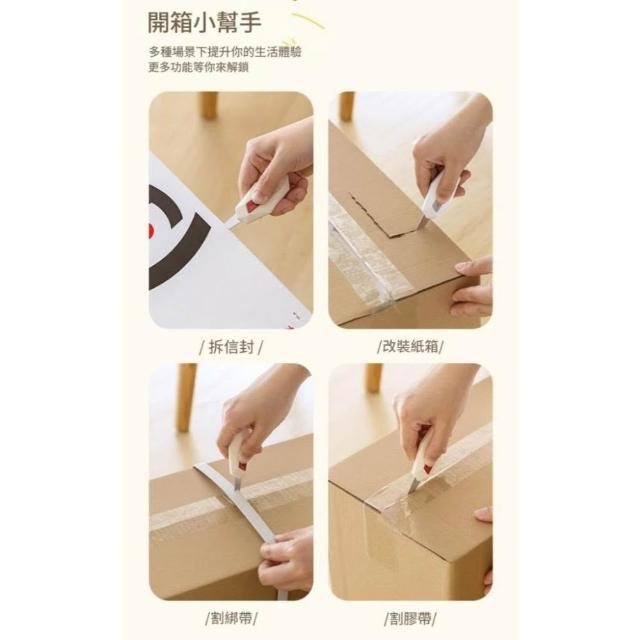 開箱小幫手

多種場景下提升你的生活體驗
更多功能等你來解鎖

/ 拆信封 /

/改裝紙箱/

/割綁帶/

/割膠帶/