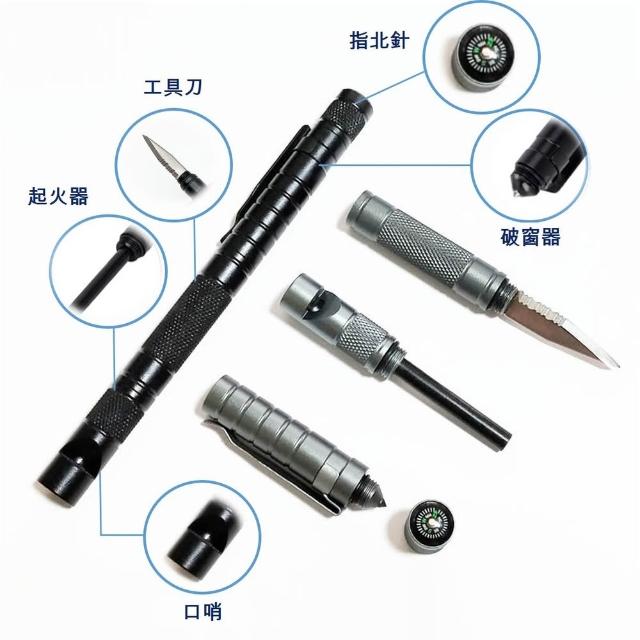 指北針

工具刀

起火器

破窗器

口哨