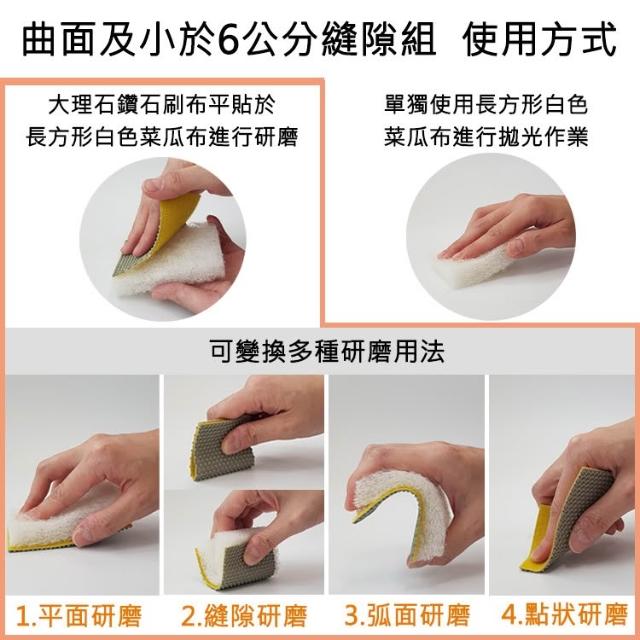 曲面及小於6公分縫隙組 使用方式

大理石鑽石刷布平貼於長方形白色菜瓜布進行研磨

單獨使用長方形白色菜瓜布進行拋光作業

可變換多種研磨用法

1.平面研磨

2.縫隙研磨

3.弧面研磨

4.點狀研磨