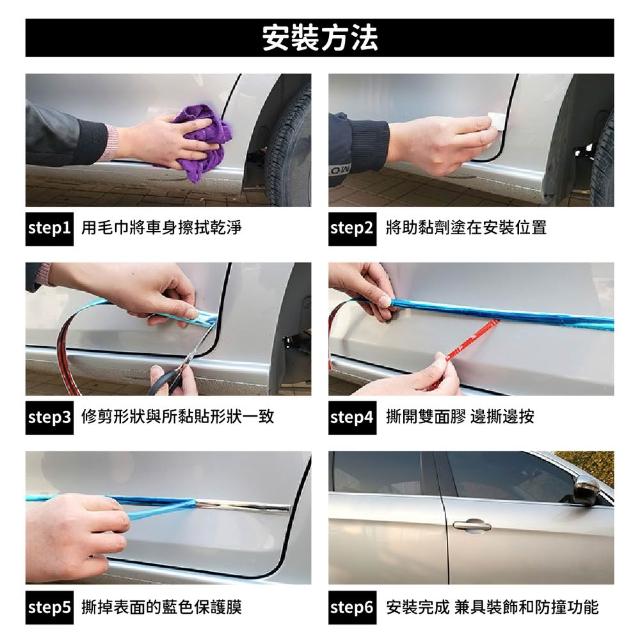 安裝方法

step1 用毛巾將車身擦拭乾淨

step2 將助黏劑塗在安裝位置

step3 修剪形狀與所黏貼形狀一致

step4 撕開雙面膠 邊撕邊按

step5 撕掉表面的藍色保護膜

step6 安裝完成 兼具裝飾和防撞功能