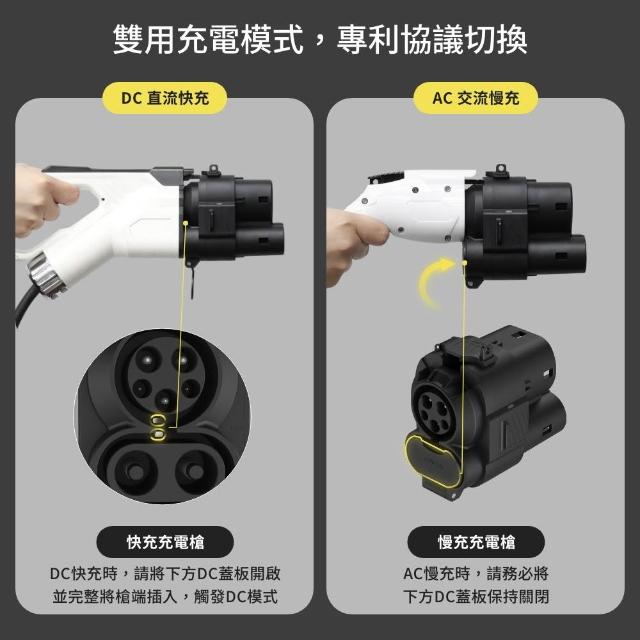 雙用充電模式，專利協議切換

DC 直流快充

快充充電槍

DC快充時，請將下方DC蓋板開啟並完整將槍端插入，觸發DC模式

AC 交流慢充

慢充充電槍

AC慢充時，請務必將下方DC蓋板保持關閉