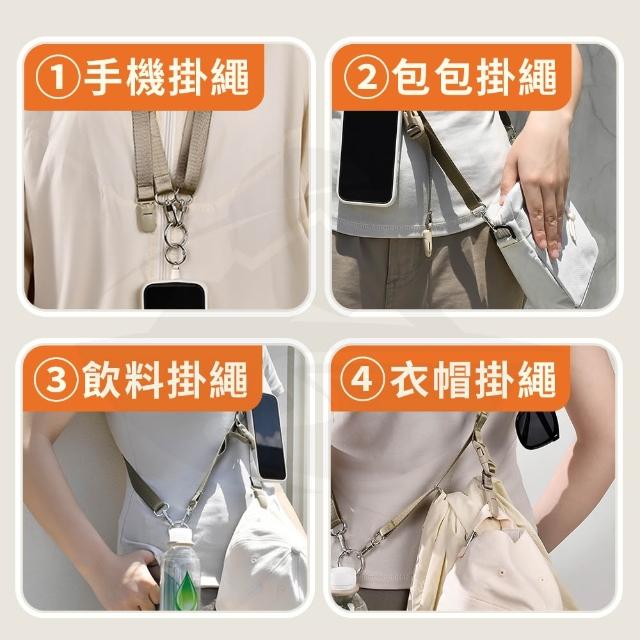 ①手機掛繩

②包包掛繩

③飲料掛繩

④衣帽掛繩