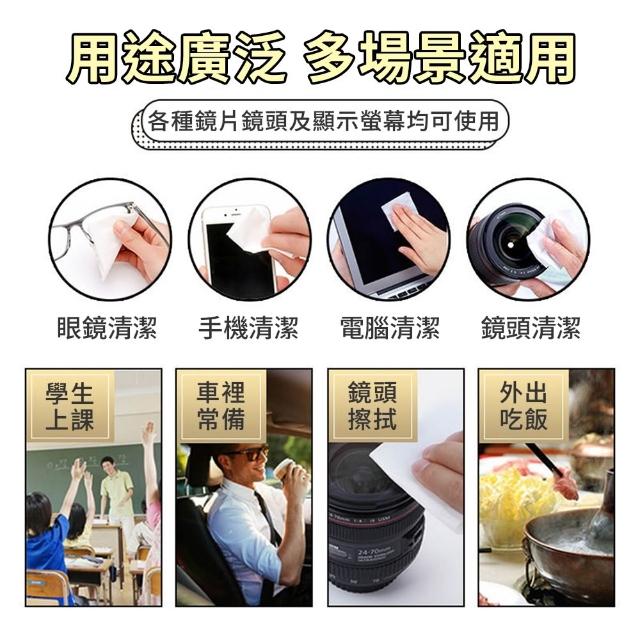 用途廣泛 多場景適用

各種鏡片鏡頭及顯示螢幕均可使用

眼鏡清潔 手機清潔 電腦清潔 鏡頭清潔

學生上課

車裡常備

鏡頭擦拭

外出吃飯

24-70mm