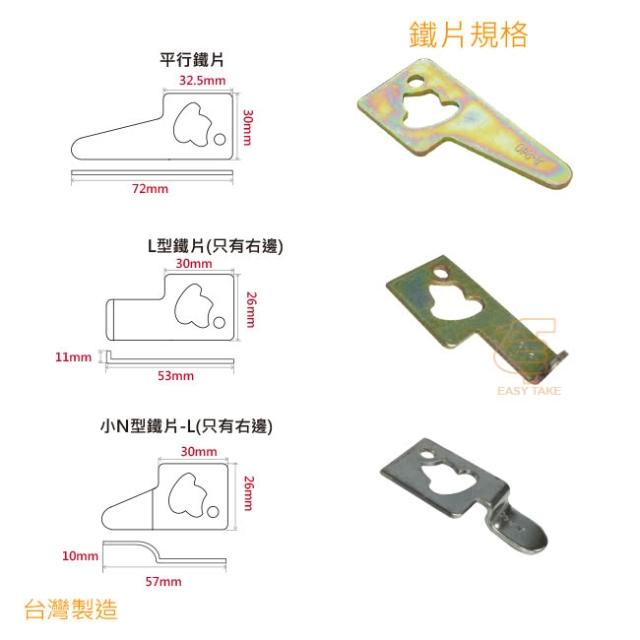 鐵片規格

平行鐵片

32.5mm

30mm

72mm

L型鐵片(只有右邊)

30mm

26mm

11mm

53mm

EASY TAKE

小N型鐵片-L(只有右邊)

30mm

26mm

10mm

57mm

台灣製造