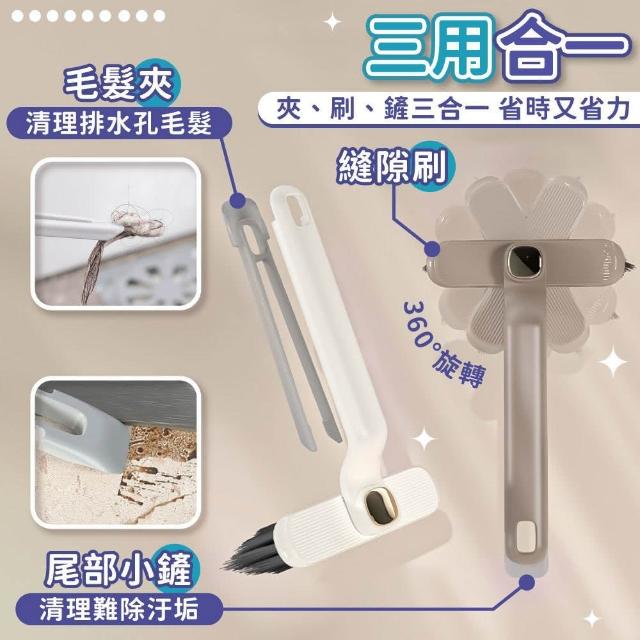 三用合一

夾、刷、鏟三合一 省時又省力

毛髮夾

清理排水孔毛髮

縫隙刷

360°旋轉

尾部小鏟

清理難除汙垢