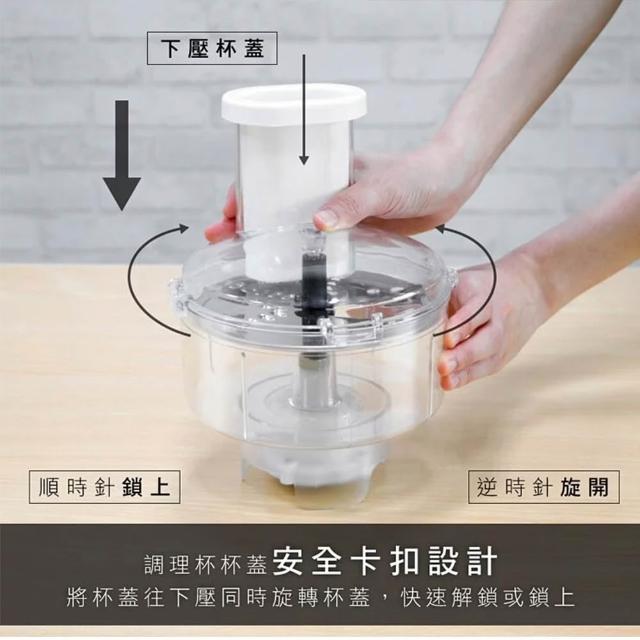 下壓杯蓋

順時針鎖上

逆時針旋開

調理杯杯蓋安全卡扣設計

將杯蓋往下壓同時旋轉杯蓋，快速解鎖或鎖上