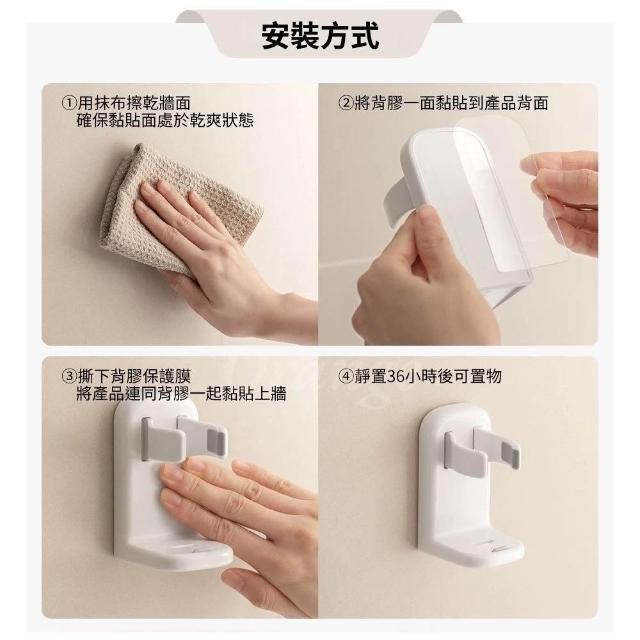 安裝方式

①用抹布擦乾牆面
確保黏貼面處於乾爽狀態

②將背膠一面黏貼到產品背面

③撕下背膠保護膜
將產品連同背膠一起黏貼上牆

④靜置36小時後可置物