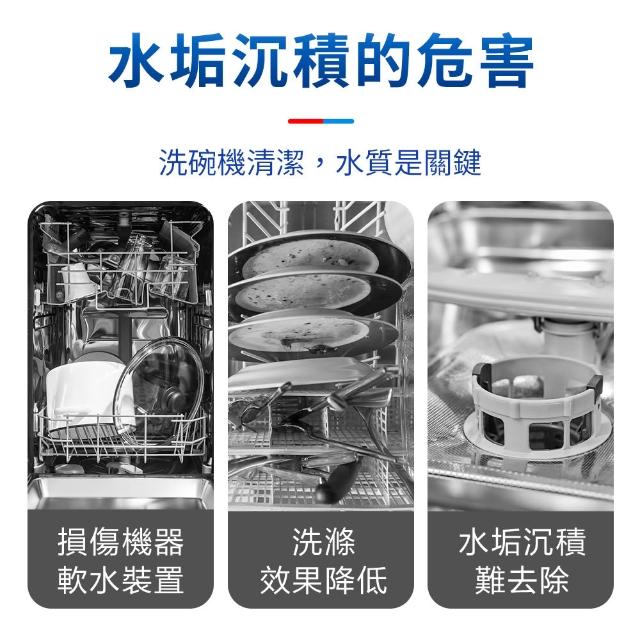 水垢沉積的危害

洗碗機清潔，水質是關鍵

損傷機器
軟水裝置

洗滌
效果降低

水垢沉積
難去除