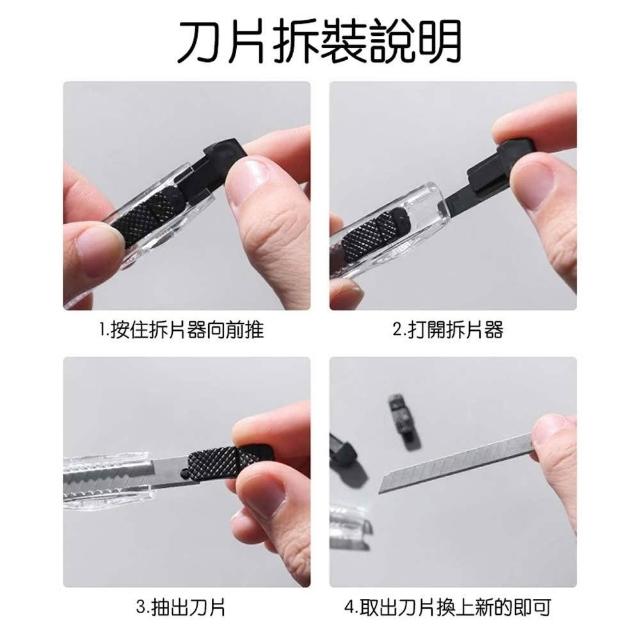 刀片拆裝說明

1.按住拆片器向前推

2.打開拆片器

3.抽出刀片

4.取出刀片換上新的即可