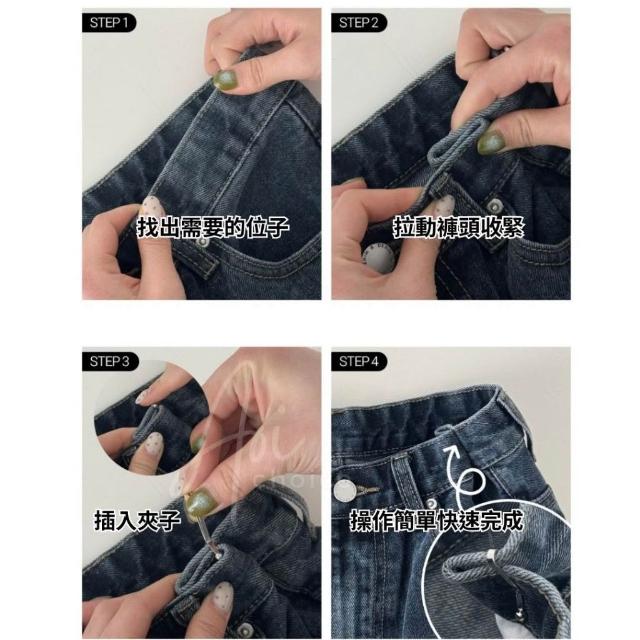 STEP 1

找出需要的位子

STEP 2

拉動褲頭收緊

STEP 3

插入夾子

STEP 4

操作簡單快速完成