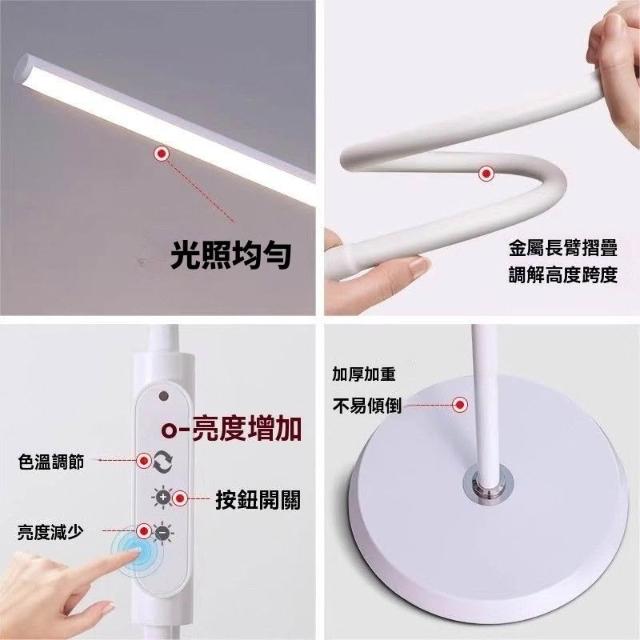 光照均勻

金屬長臂摺疊
調解高度跨度

o-亮度增加
色溫調節
按鈕開關
亮度減少

加厚加重
不易傾倒