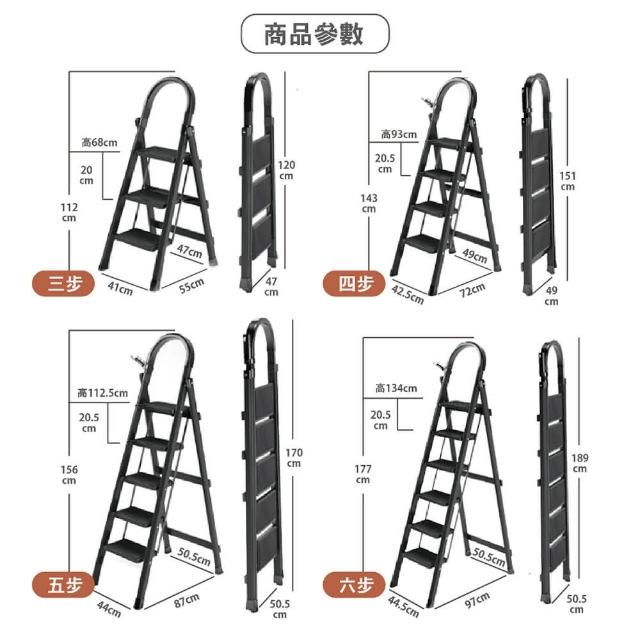 商品參數

高68cm
20 cm
112 cm
47cm
三步
41cm
55cm
120 cm
47 cm

高93cm
20.5 cm
143 cm
49cm
四步
42.5cm
72cm
151 cm
49 cm

高112.5cm
20.5 cm
156 cm
50.5cm
五步
44cm
87cm
170 cm
50.5 cm

高134cm
20.5 cm
177 cm
50.5cm
六步
44.5cm
97cm
189 cm
50.5 cm