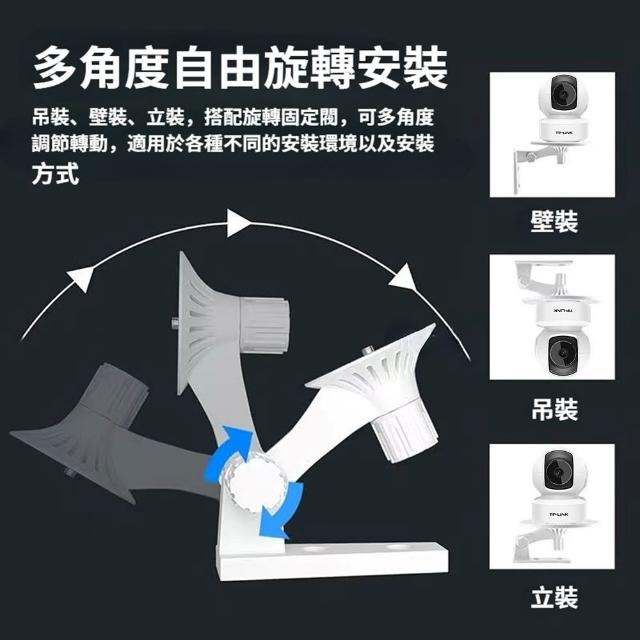 多角度自由旋轉安裝

吊裝、壁裝、立裝，搭配旋轉固定閥，可多角度調節轉動，適用於各種不同的安裝環境以及安裝方式

TP-LINK
壁裝

TP-LINK
吊裝

TP-LINK
立裝