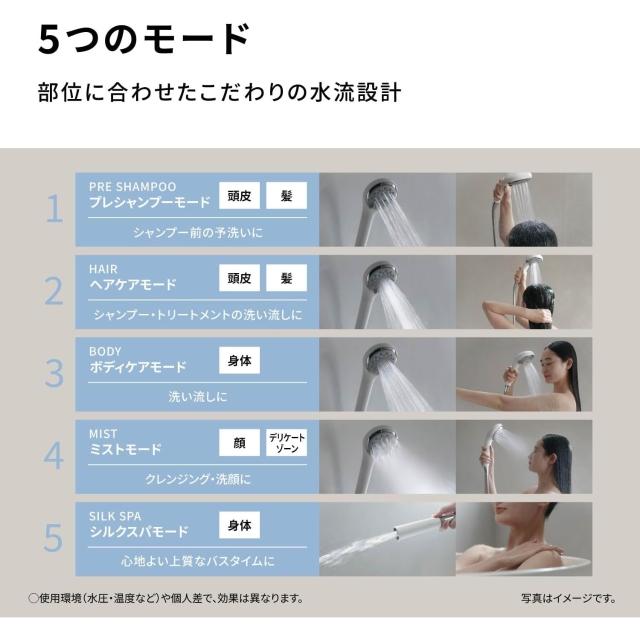 5つのモード

部位に合わせたこだわりの水流設計

1
PRE SHAMPOO
プレシャンプーモード
頭皮 髪
シャンプー前の予洗いに

2
HAIR
ヘアケアモード
頭皮 髪
シャンプー・トリートメントの洗い流しに

3
BODY
ボディケアモード
身体
洗い流しに

4
MIST
ミストモード
顔 デリケートゾーン
クレンジング・洗顔に

5
SILK SPA
シルクスパモード
身体
心地よい上質なバスタイムに

○使用環境（水圧・温度など）や個人差で、効果は異なります。

写真はイメージです。