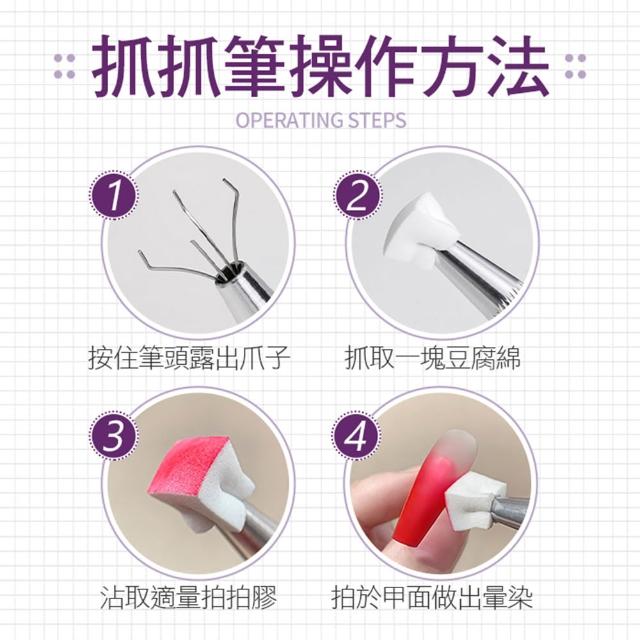 抓抓筆操作方法

OPERATING STEPS

1

按住筆頭露出爪子

2

抓取一塊豆腐綿

3

沾取適量拍拍膠

4

拍於甲面做出暈染