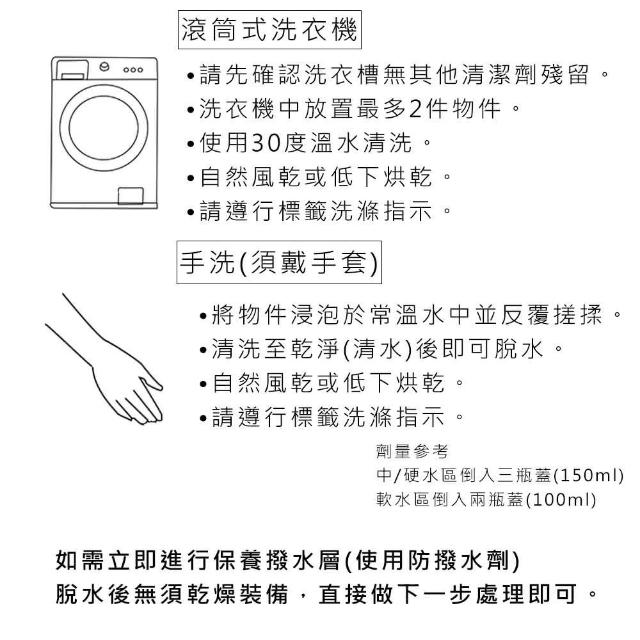 滾筒式洗衣機

•請先確認洗衣槽無其他清潔劑殘留。
•洗衣機中放置最多2件物件。
•使用30度溫水清洗。
•自然風乾或低下烘乾。
•請遵行標籤洗滌指示。

手洗(須戴手套)

•將物件浸泡於常溫水中並反覆搓揉。
•清洗至乾淨(清水)後即可脫水。
•自然風乾或低下烘乾。
•請遵行標籤洗滌指示。

劑量參考
中/硬水區倒入三瓶蓋(150ml)
軟水區倒入兩瓶蓋(100ml)

如需立即進行保養撥水層(使用防撥水劑)
脫水後無須乾燥裝備，直接做下一步處理即可。