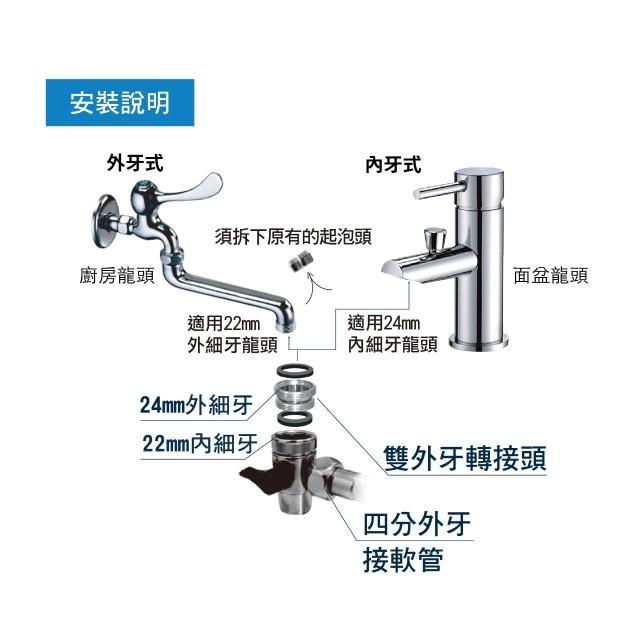 安裝說明

外牙式

內牙式

須拆下原有的起泡頭

廚房龍頭

面盆龍頭

適用22mm
外細牙龍頭

適用24mm
內細牙龍頭

24mm外細牙

22mm內細牙

雙外牙轉接頭

四分外牙
接軟管