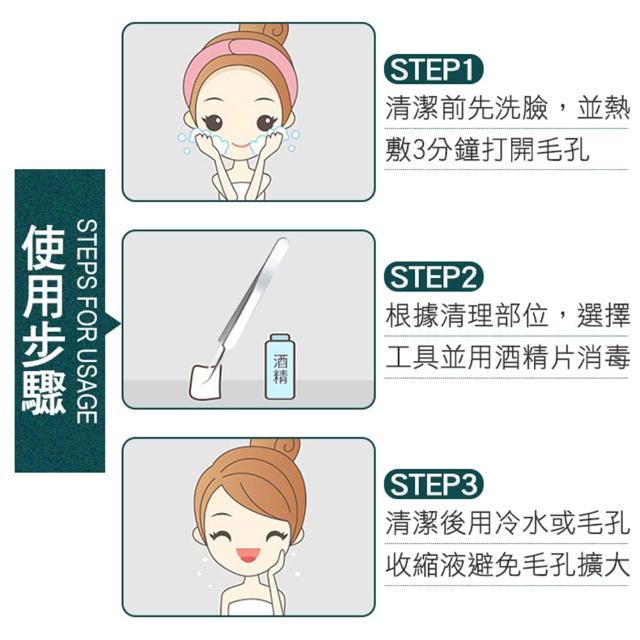 使用步驟
STEPS FOR USAGE

STEP1
清潔前先洗臉，並熱敷3分鐘打開毛孔

酒精

STEP2
根據清理部位，選擇工具並用酒精片消毒

STEP3
清潔後用冷水或毛孔收縮液避免毛孔擴大