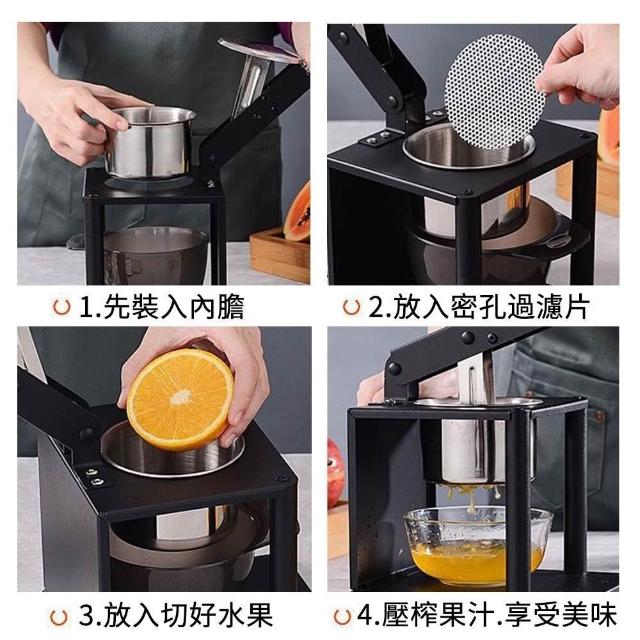 1.先裝入內膽

2.放入密孔過濾片

3.放入切好水果

4.壓榨果汁.享受美味