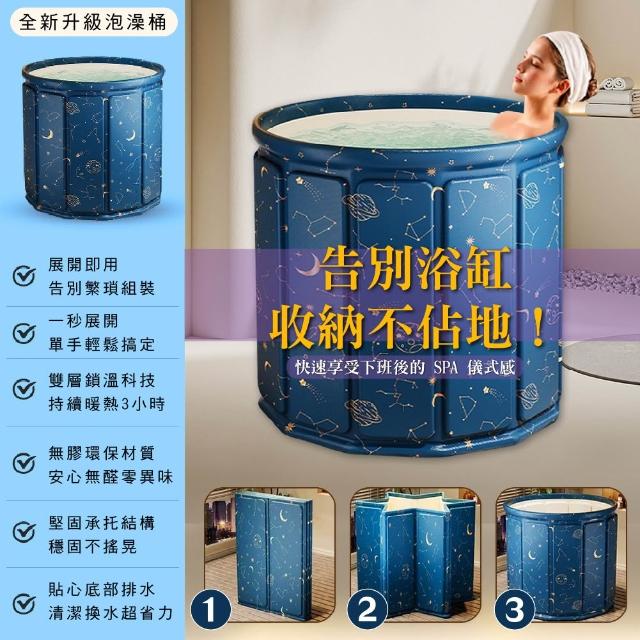 全新升級泡澡桶

展開即用
告別繁瑣組裝

一秒展開
單手輕鬆搞定

雙層鎖溫科技
持續暖熱3小時

無膠環保材質
安心無醛零異味

堅固承托結構
穩固不搖晃

貼心底部排水
清潔換水超省力

告別浴缸
收納不佔地！
快速享受下班後的 SPA 儀式感

1
2
3