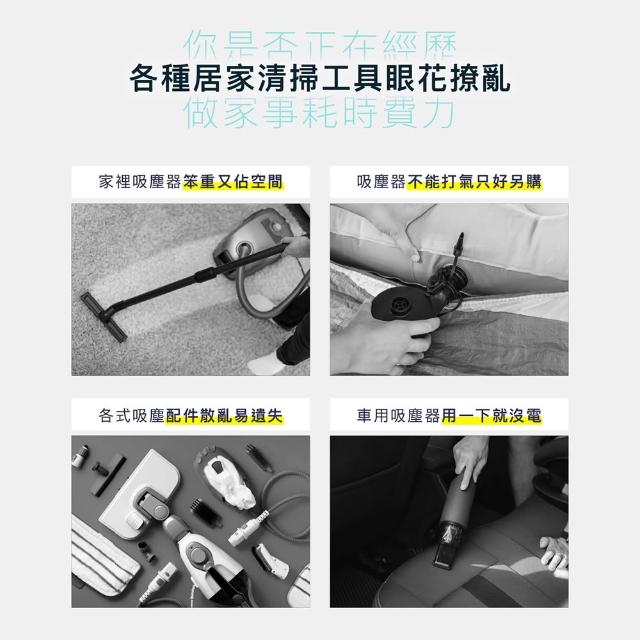 你是否正在經歷
各種居家清掃工具眼花撩亂
做家事耗時費力

家裡吸塵器笨重又佔空間

吸塵器不能打氣只好另購

各式吸塵配件散亂易遺失

車用吸塵器用一下就沒電