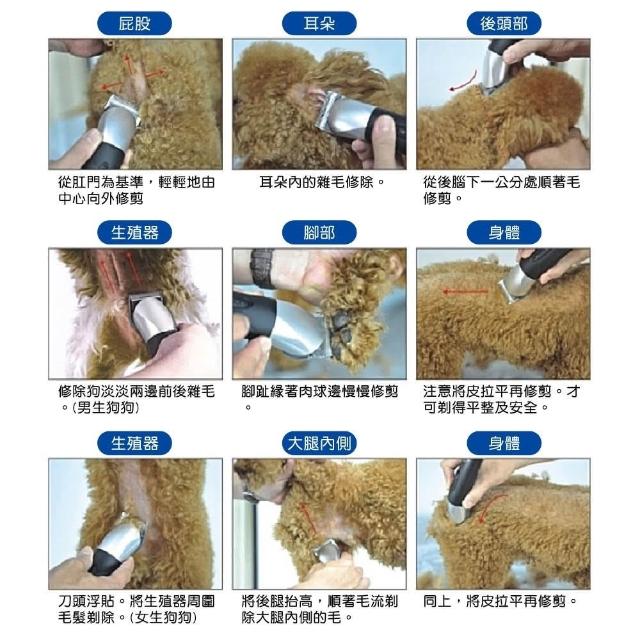 屁股

從肛門為基準，輕輕地由中心向外修剪

耳朵

耳朵內的雜毛修除。

後頭部

從後腦下一公分處順著毛修剪。

生殖器

修除狗淡淡兩邊前後雜毛。(男生狗狗)

腳部

腳趾緣著肉球邊慢慢修剪。

身體

注意將皮拉平再修剪。才可剃得平整及安全。

生殖器

刀頭浮貼。將生殖器周圍毛髮剃除。(女生狗狗)

大腿內側

將後腿抬高，順著毛流剃除大腿內側的毛。

身體

同上，將皮拉平再修剪。