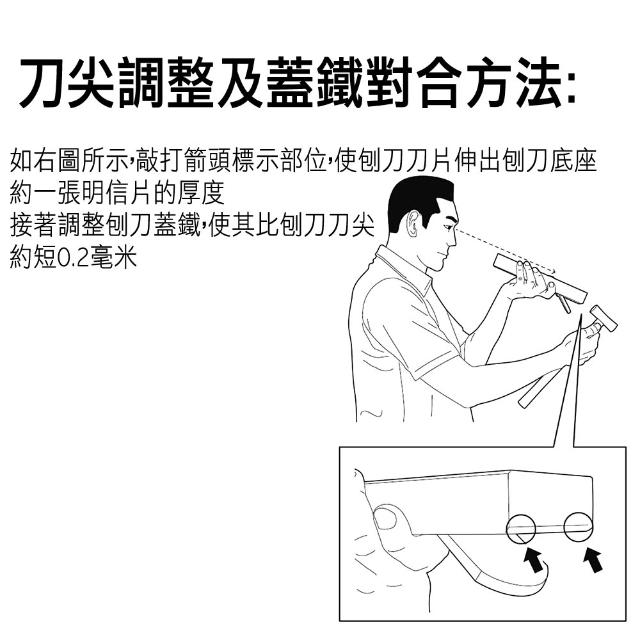 刀尖調整及蓋鐵對合方法:

如右圖所示,敲打箭頭標示部位,使刨刀刀片伸出刨刀底座約一張明信片的厚度
接著調整刨刀蓋鐵,使其比刨刀刀尖約短0.2毫米