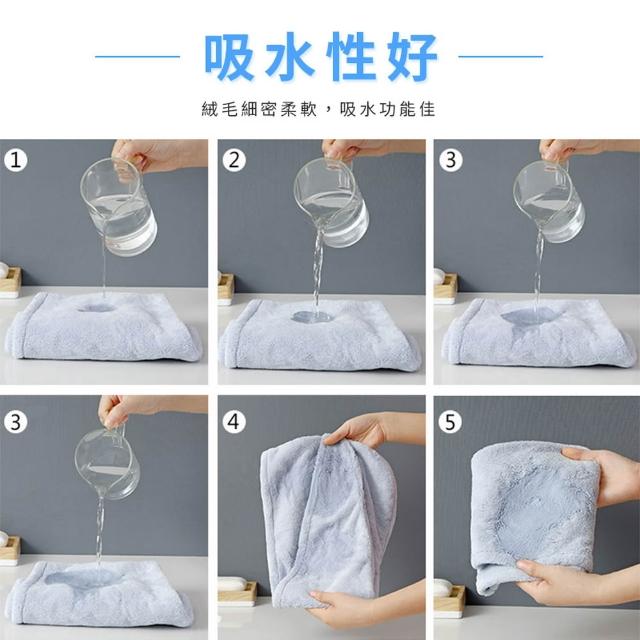 吸水性好

絨毛細密柔軟，吸水功能佳

1

2

3

3

4

5