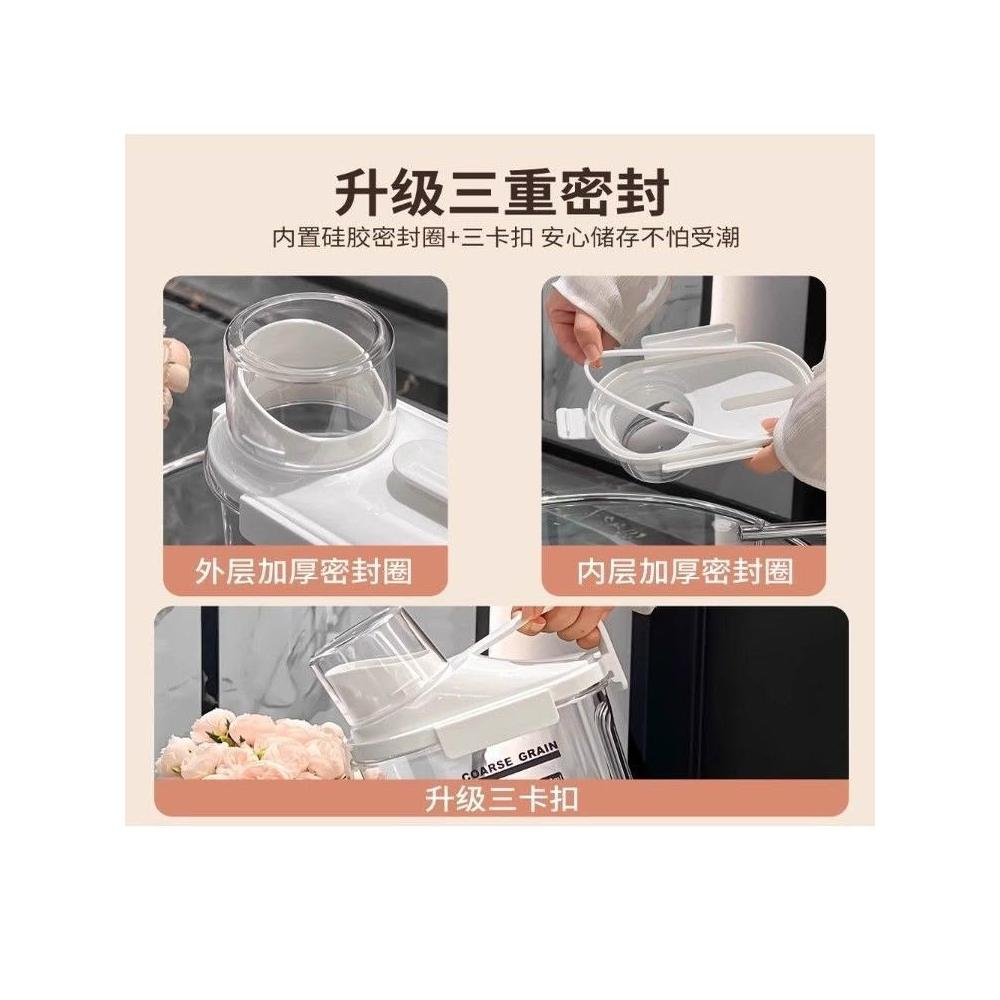 升级三重密封
内置硅胶密封圈+三卡扣 安心储存不怕受潮

外层加厚密封圈

内层加厚密封圈

COARSE GRAIN

升级三卡扣