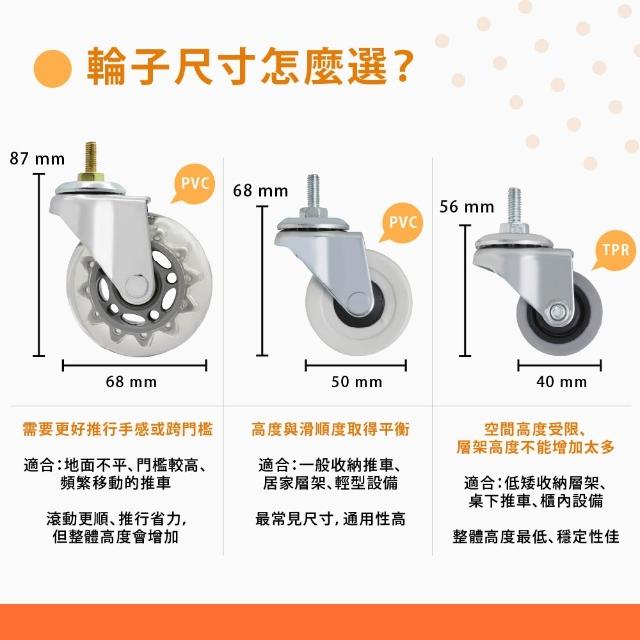 輪子尺寸怎麼選?

87 mm
PVC
68 mm

需要更好推行手感或跨門檻

適合:地面不平、門檻較高、頻繁移動的推車

滾動更順、推行省力,但整體高度會增加

68 mm
PVC
50 mm

高度與滑順度取得平衡

適合:一般收納推車、居家層架、輕型設備

最常見尺寸,通用性高

56 mm
TPR
40 mm

空間高度受限、層架高度不能增加太多

適合:低矮收納層架、桌下推車、櫃內設備

整體高度最低、穩定性佳