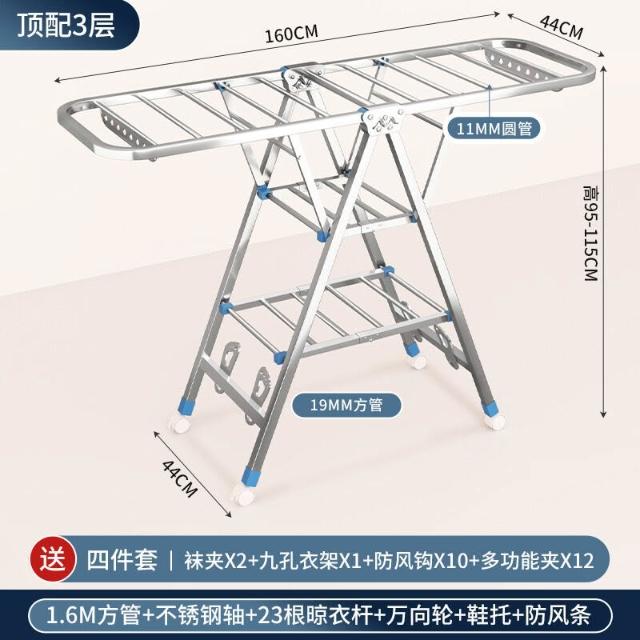 顶配3层

160CM

44CM

11MM圆管

高95-115CM

19MM方管

44CM

送 四件套 | 袜夹X2+九孔衣架X1+防风钩X10+多功能夹X12

1.6M方管+不锈钢轴+23根晾衣杆+万向轮+鞋托+防风条