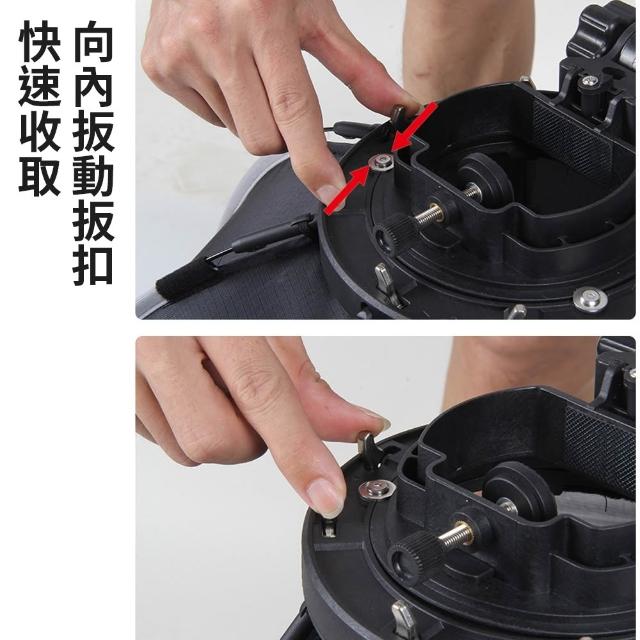 向內扳動扳扣

快速收取