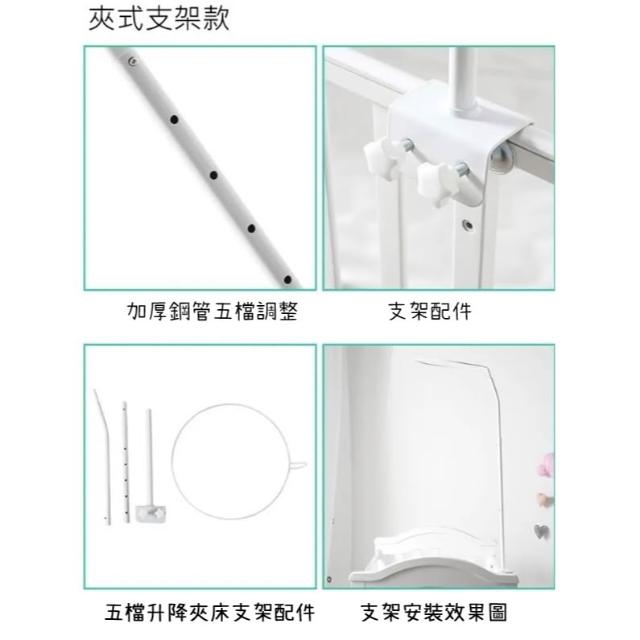 夾式支架款

加厚鋼管五檔調整

支架配件

五檔升降夾床支架配件

支架安裝效果圖